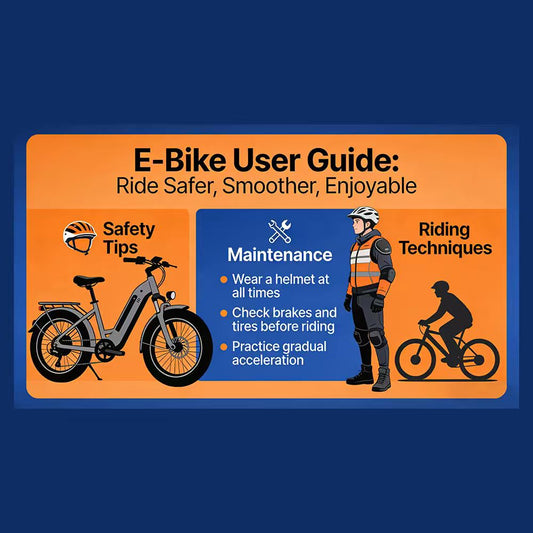 E-Bike User Guide:
Ride Safer, Smoother, Enjoyable

Safety Tips

Maintenance

- Wear a helmet at all times
- Check brakes and tires before riding
- Practice gradual acceleration

Riding Techniques